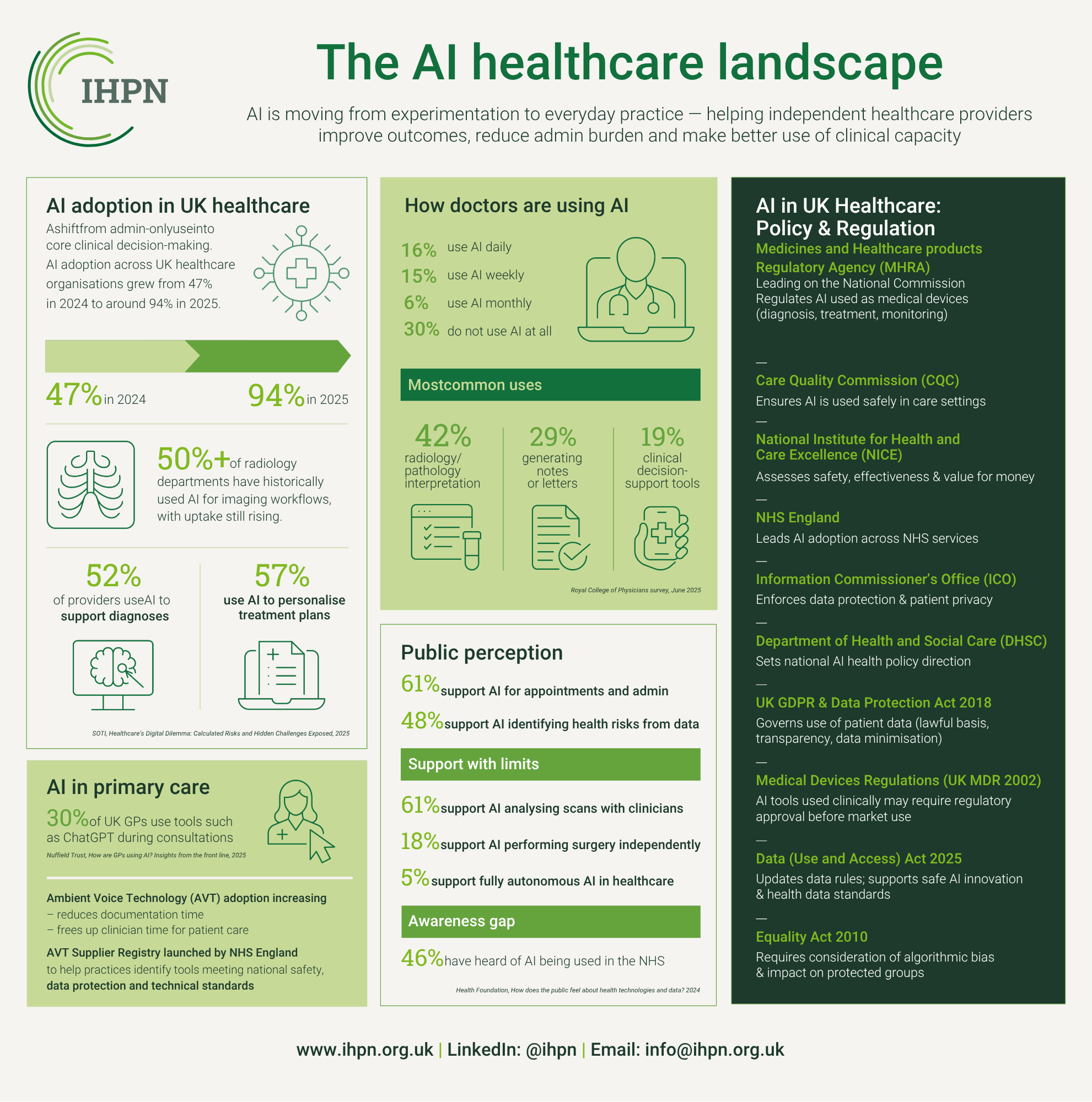 IHPN

The AI healthcare landscape

AI is moving from experimentation to everyday practice — helping independent healthcare providers improve outcomes, reduce admin burden and make better use of clinical capacity

AI adoption in UK healthcare

Ashiftfrom admin-onlyuseinto core clinical decision-making.
AI adoption across UK healthcare organisations grew from 47% in 2024 to around 94% in 2025.

47% in 2024
94% in 2025

50%+ of radiology departments have historically used AI for imaging workflows, with uptake still rising.

52% of providers useAI to support diagnoses

57% use AI to personalise treatment plans

SOTI, Healthcare's Digital Dilemma: Calculated Risks and Hidden Challenges Exposed, 2025

AI in primary care

30% of UK GPs use tools such as ChatGPT during consultations

Nuffield Trust, How are GPs using AI? Insights from the front line, 2025

Ambient Voice Technology (AVT) adoption increasing
– reduces documentation time
– frees up clinician time for patient care

AVT Supplier Registry launched by NHS England to help practices identify tools meeting national safety, data protection and technical standards

How doctors are using AI

16% use AI daily
15% use AI weekly
6% use AI monthly
30% do not use AI at all

Mostcommon uses

42% radiology/ pathology interpretation

29% generating notes or letters

19% clinical decision-support tools

Royal College of Physicians survey, June 2025

Public perception

61% support AI for appointments and admin
48% support AI identifying health risks from data

Support with limits

61% support AI analysing scans with clinicians
18% support AI performing surgery independently
5% support fully autonomous AI in healthcare

Awareness gap

46% have heard of AI being used in the NHS

Health Foundation, How does the public feel about health technologies and data? 2024

AI in UK Healthcare: Policy & Regulation

Medicines and Healthcare products Regulatory Agency (MHRA)
Leading on the National Commission
Regulates AI used as medical devices (diagnosis, treatment, monitoring)

—
Care Quality Commission (CQC)
Ensures AI is used safely in care settings

—
National Institute for Health and Care Excellence (NICE)
Assesses safety, effectiveness & value for money

—
NHS England
Leads AI adoption across NHS services

—
Information Commissioner's Office (ICO)
Enforces data protection & patient privacy

—
Department of Health and Social Care (DHSC)
Sets national AI health policy direction

—
UK GDPR & Data Protection Act 2018
Governs use of patient data (lawful basis, transparency, data minimisation)

—
Medical Devices Regulations (UK MDR 2002)
AI tools used clinically may require regulatory approval before market use

—
Data (Use and Access) Act 2025
Updates data rules; supports safe AI innovation & health data standards

—
Equality Act 2010
Requires consideration of algorithmic bias & impact on protected groups

www.ihpn.org.uk | LinkedIn: @ihpn | Email: info@ihpn.org.uk